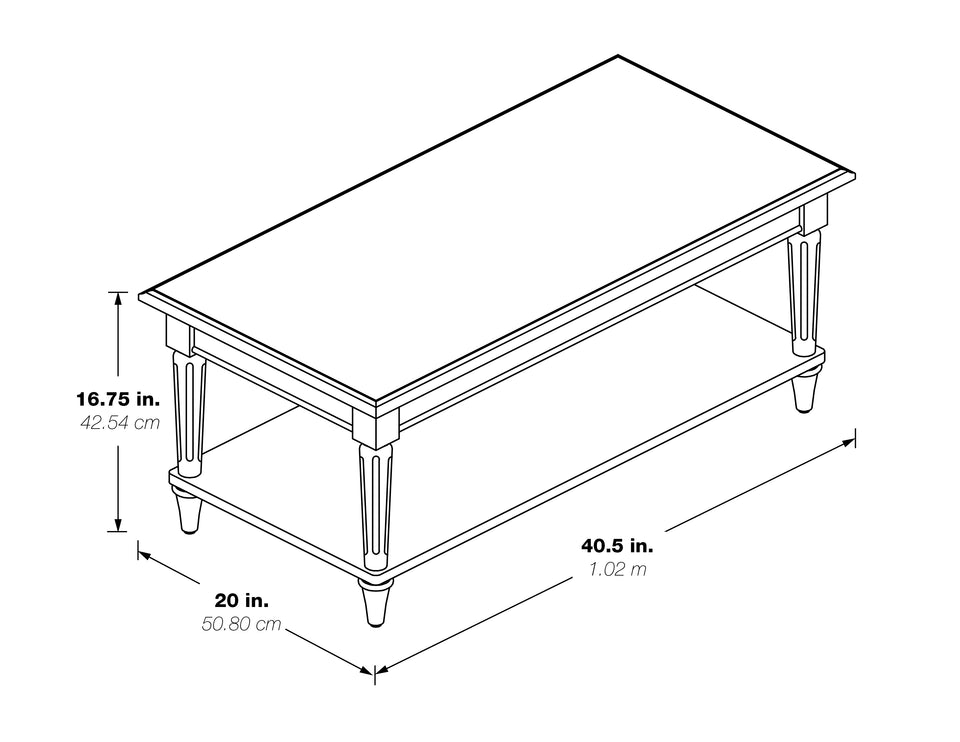 16.75 in.
42.54 cm

20 in.
50.80 cm

40.5 in.
1.02 m