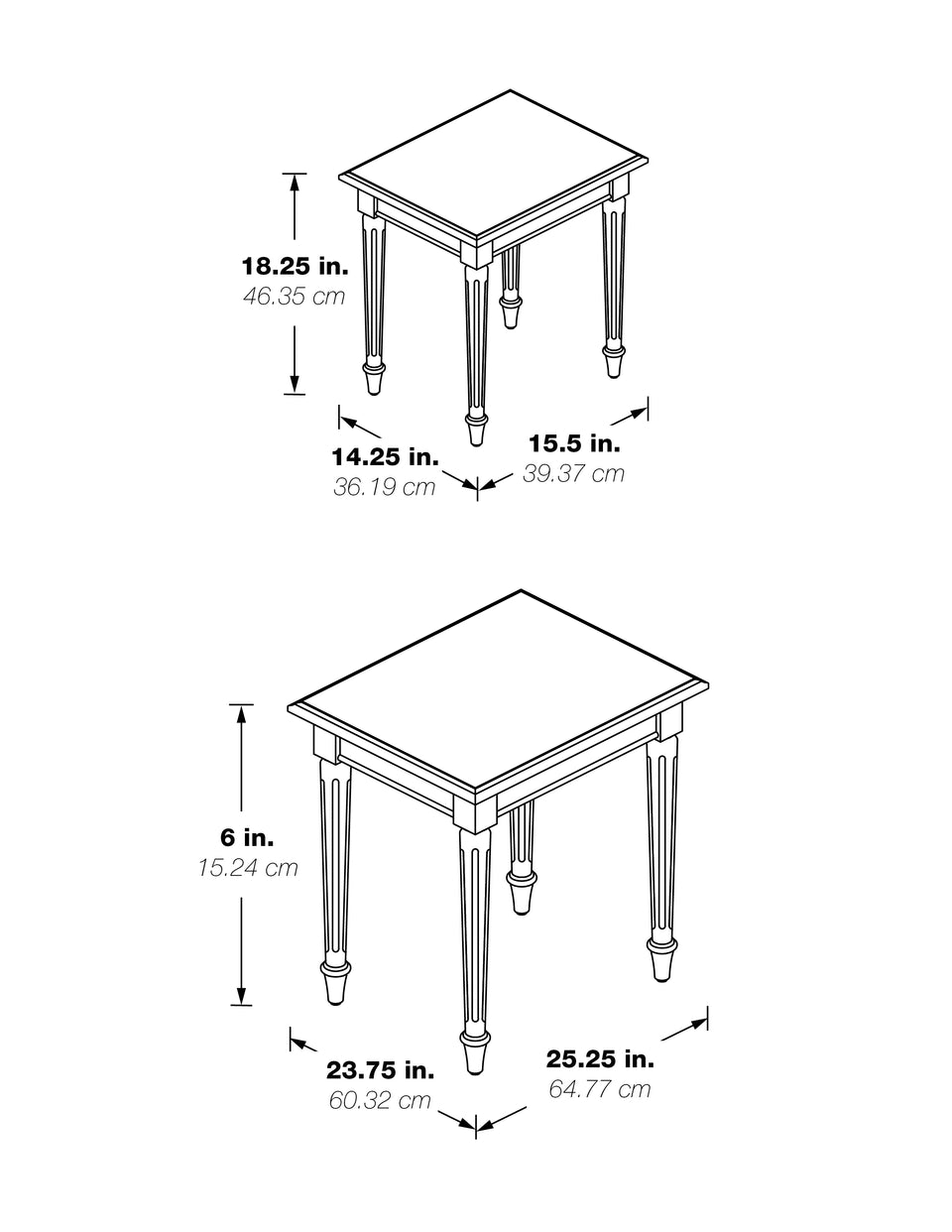 18.25 in.
46.35 cm

14.25 in.
36.19 cm

15.5 in.
39.37 cm

6 in.
15.24 cm

23.75 in.
60.32 cm

25.25 in.
64.77 cm